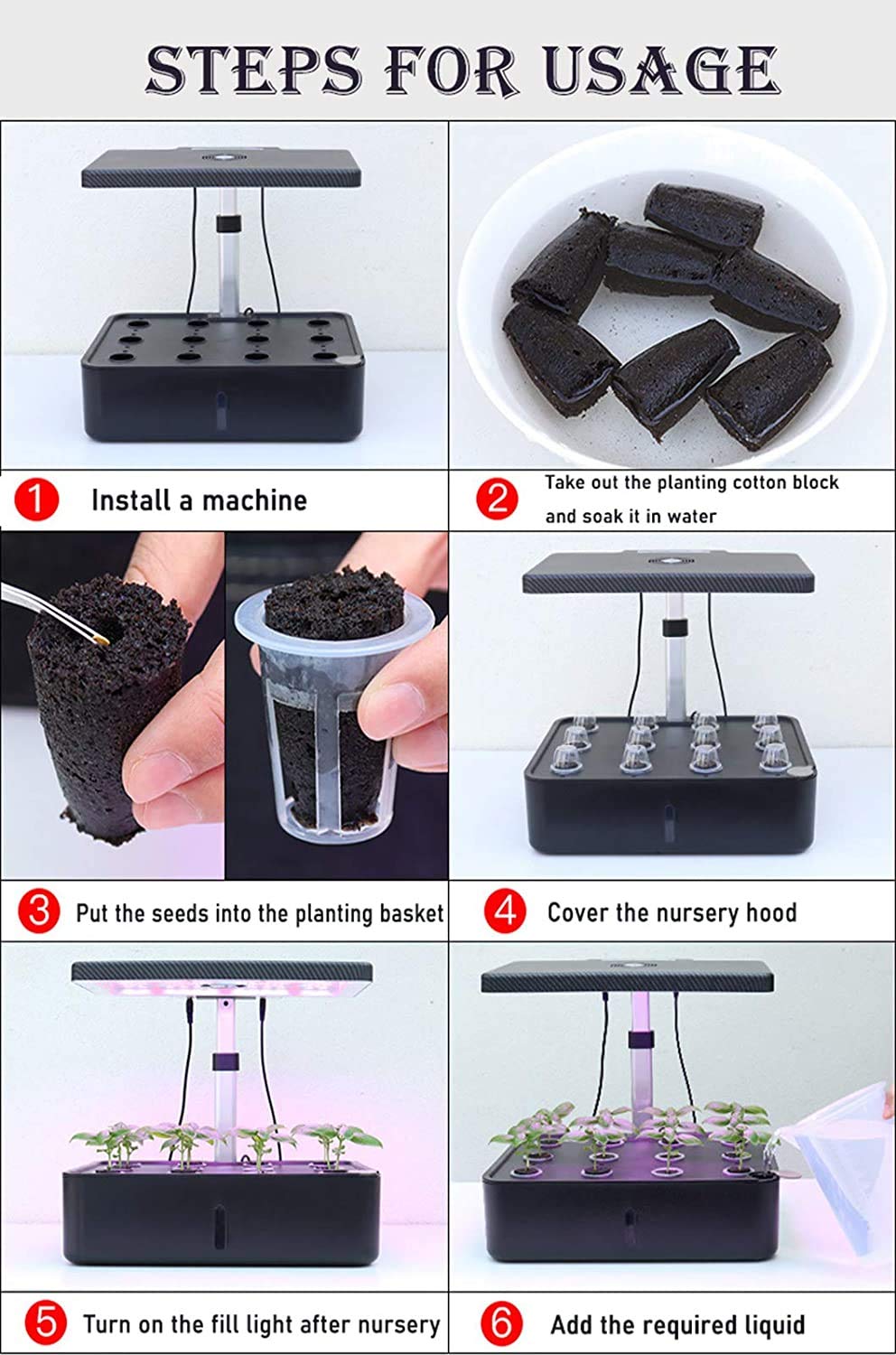 STEPS FOR USAGE

1 Install a machine

2 Take out the planting cotton block and soak it in water

3 Put the seeds into the planting basket

4 Cover the nursery hood

5 Turn on the fill light after nursery

6 Add the required liquid